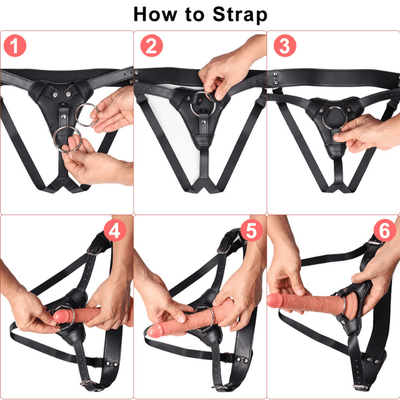 How to Strap

1

2

3

4

5

6